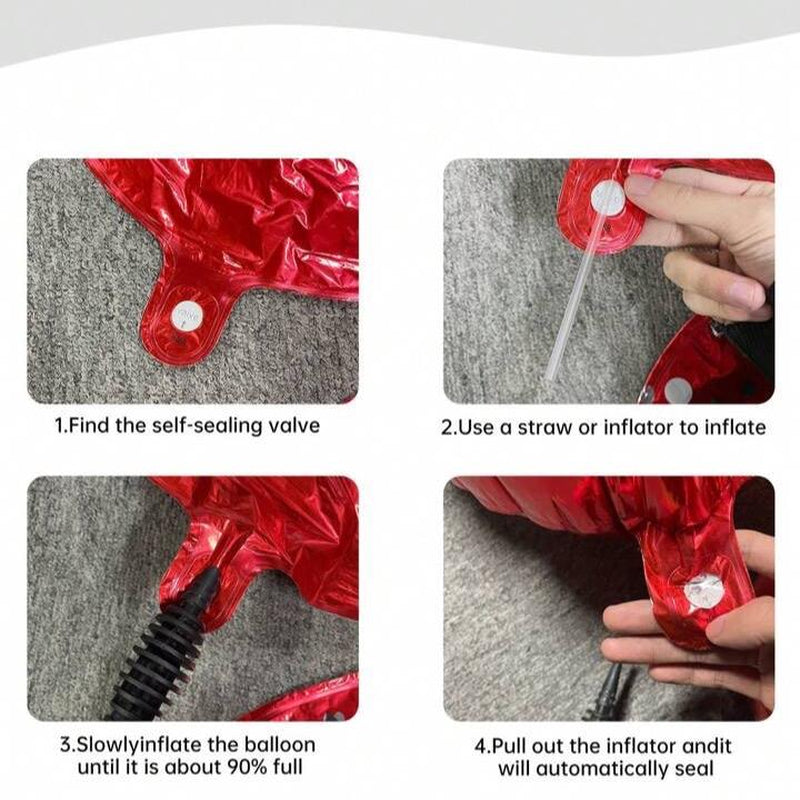 1.Find the self-sealing valve

2.Use a straw or inflator to inflate

3.Slowlyinflate the balloon until it is about 90% full

4.Pull out the inflator andit will automatically seal