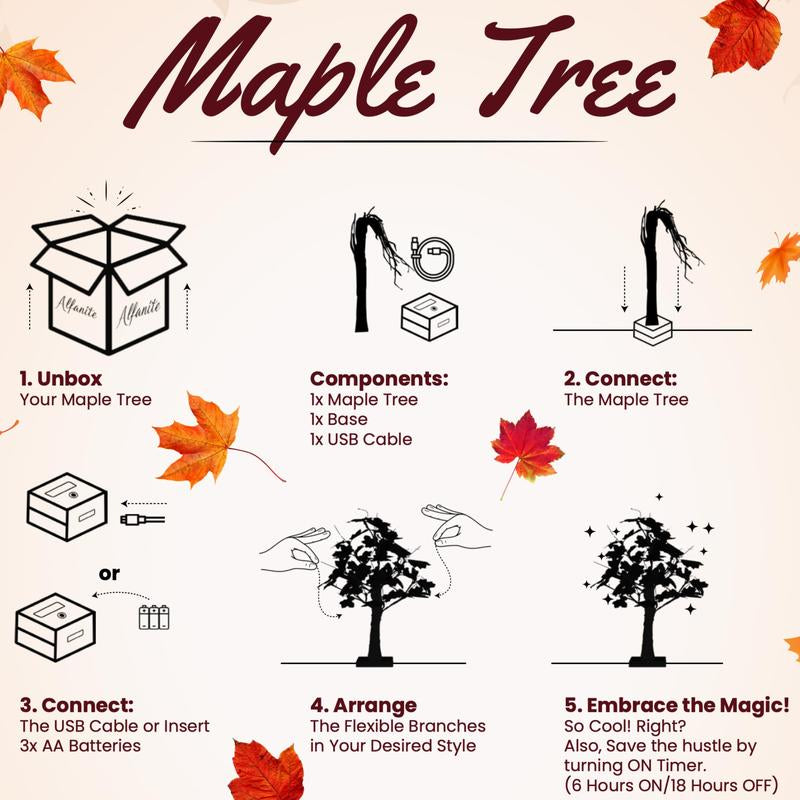 Maple Tree

Alfanite Alfanite

1. Unbox
Your Maple Tree

Components:
1x Maple Tree
1x Base
1x USB Cable

2. Connect:
The Maple Tree

or

3. Connect:
The USB Cable or Insert 3x AA Batteries

4. Arrange
The Flexible Branches in Your Desired Style

5. Embrace the Magic!
So Cool! Right?
Also, Save the hustle by turning ON Timer.
(6 Hours ON/18 Hours OFF)