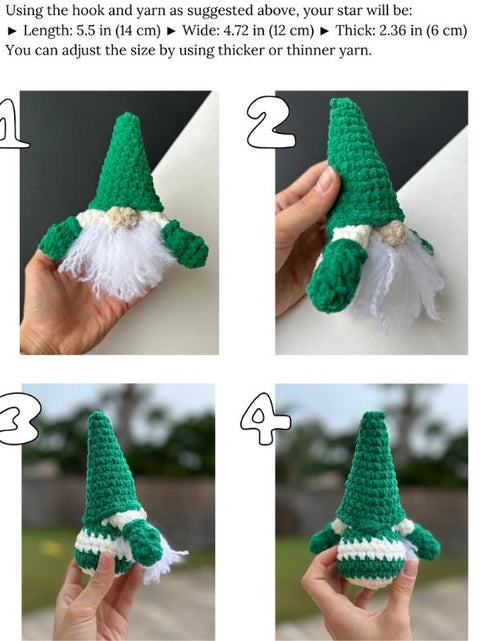 Using the hook and yarn as suggested above, your star will be:
► Length: 5.5 in (14 cm) ► Wide: 4.72 in (12 cm) ► Thick: 2.36 in (6 cm)
You can adjust the size by using thicker or thinner yarn.

1

2

3

4