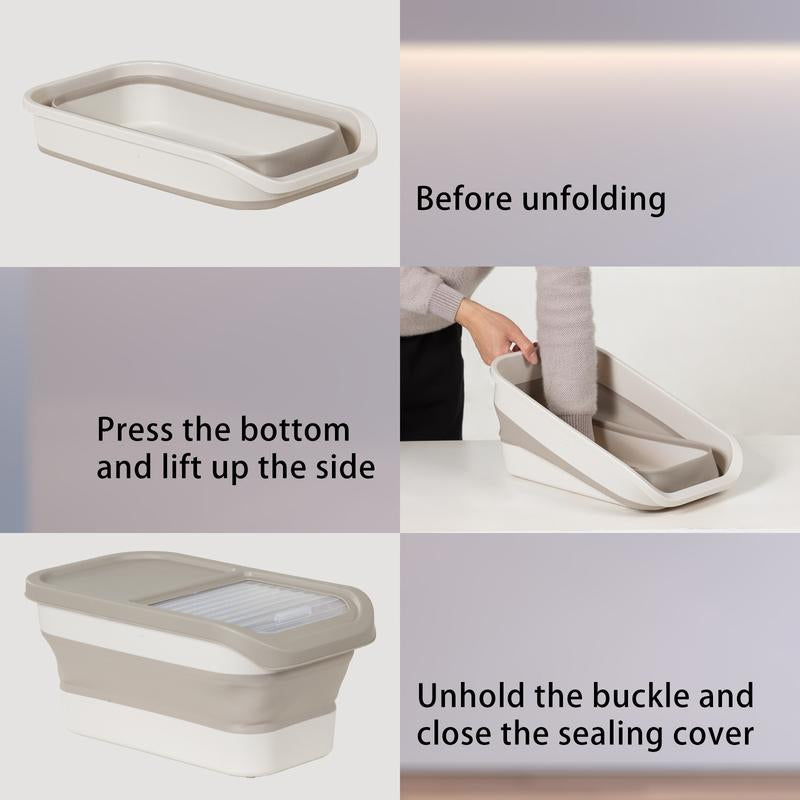 Before unfolding

Press the bottom and lift up the side

Unhold the buckle and close the sealing cover