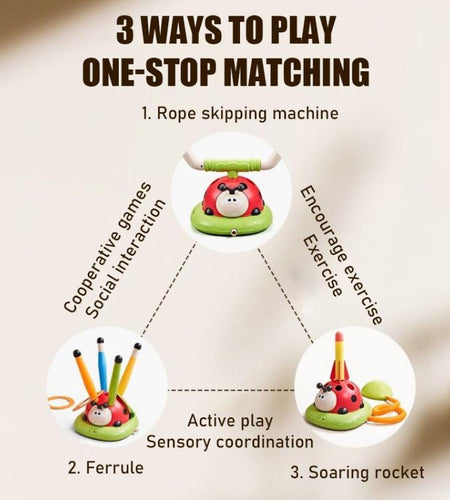 3 WAYS TO PLAY
ONE-STOP MATCHING

1. Rope skipping machine

Cooperative games
Social interaction

Encourage exercise
Exercise

Active play
Sensory coordination

2. Ferrule

3. Soaring rocket