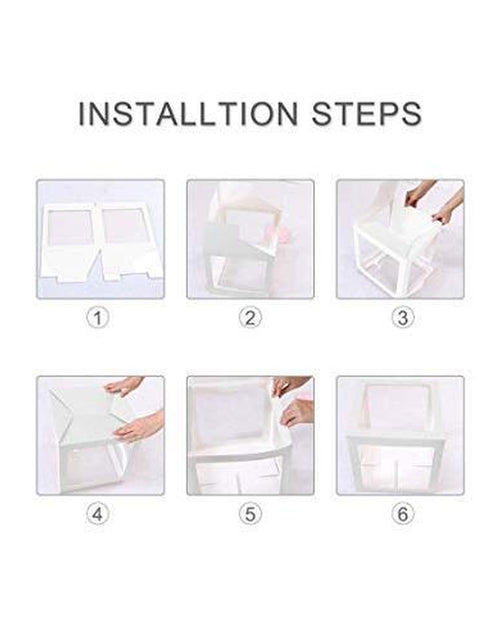 INSTALLTION STEPS

①

②

③

④

⑤

⑥